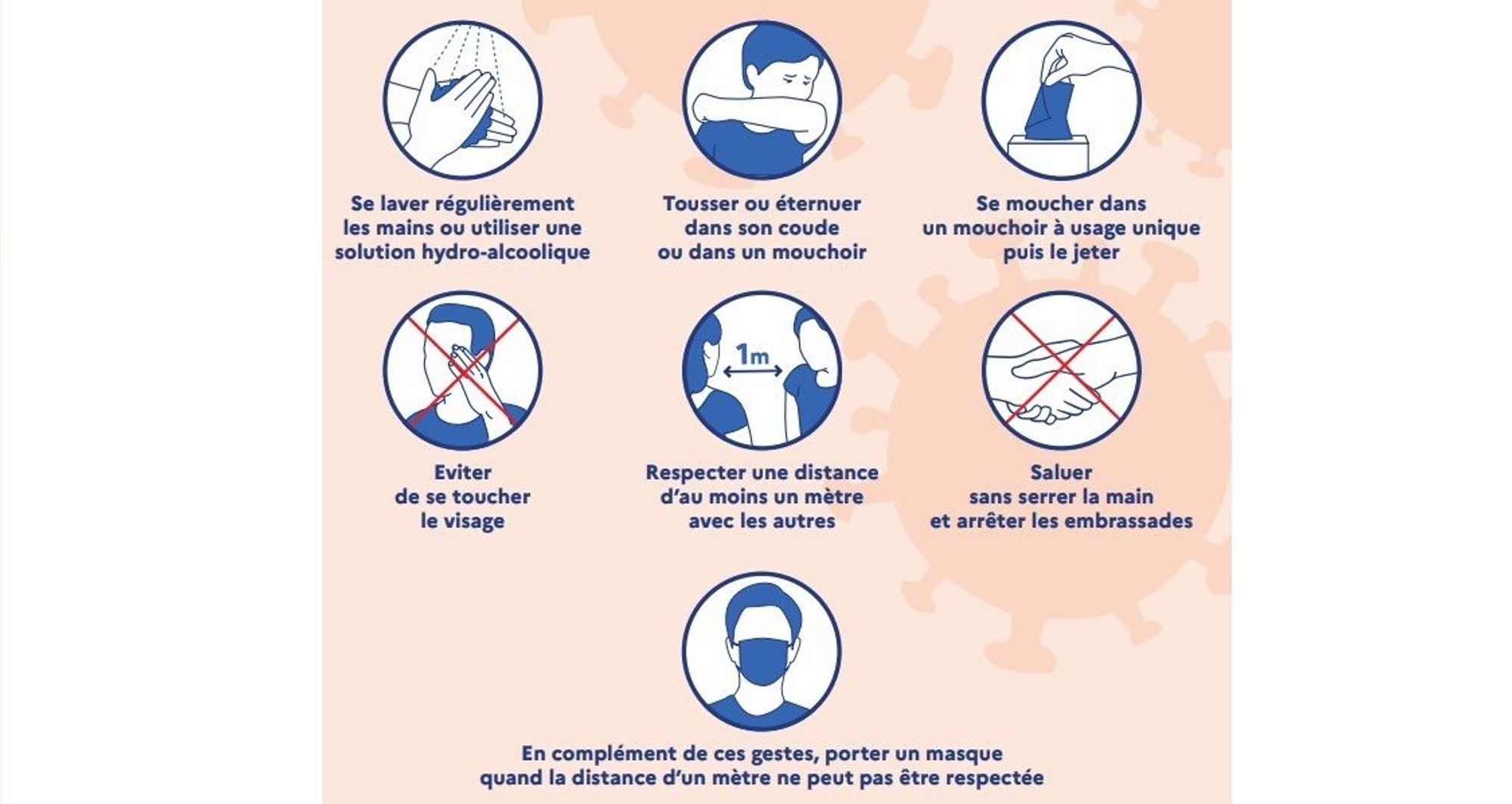 Se laver régulièrement les mains ou utiliser une solution hydro-alcoolique

Tousser ou éternuer dans son coude ou dans un mouchoir

Se moucher dans un mouchoir à usage unique puis le jeter

Eviter de se toucher le visage

1m

Respecter une distance d'au moins un mètre avec les autres

Saluer sans serrer la main et arrêter les embrassades

En complément de ces gestes, porter un masque quand la distance d'un mètre ne peut pas être respectée